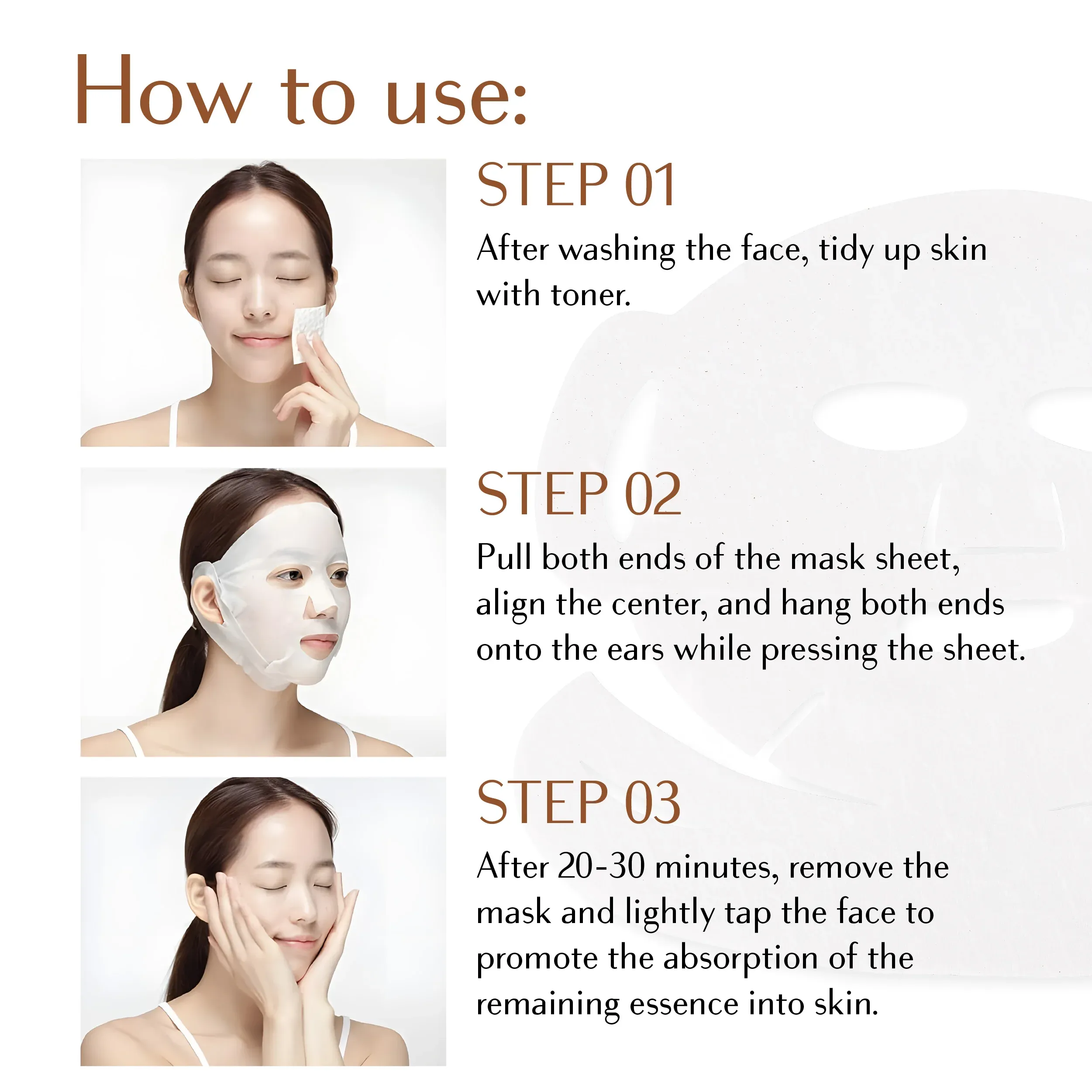 How to use:

STEP 01

After washing the face, tidy up skin with toner.

STEP 02

Pull both ends of the mask sheet, align the center, and hang both ends onto the ears while pressing the sheet.

STEP 03

After 20-30 minutes, remove the mask and lightly tap the face to promote the absorption of the remaining essence into skin.